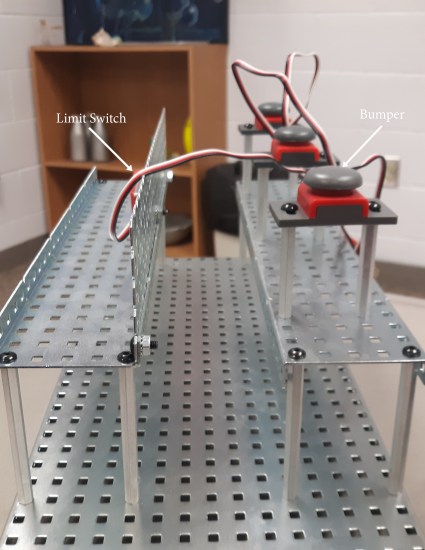 Limit Switch

Bumper