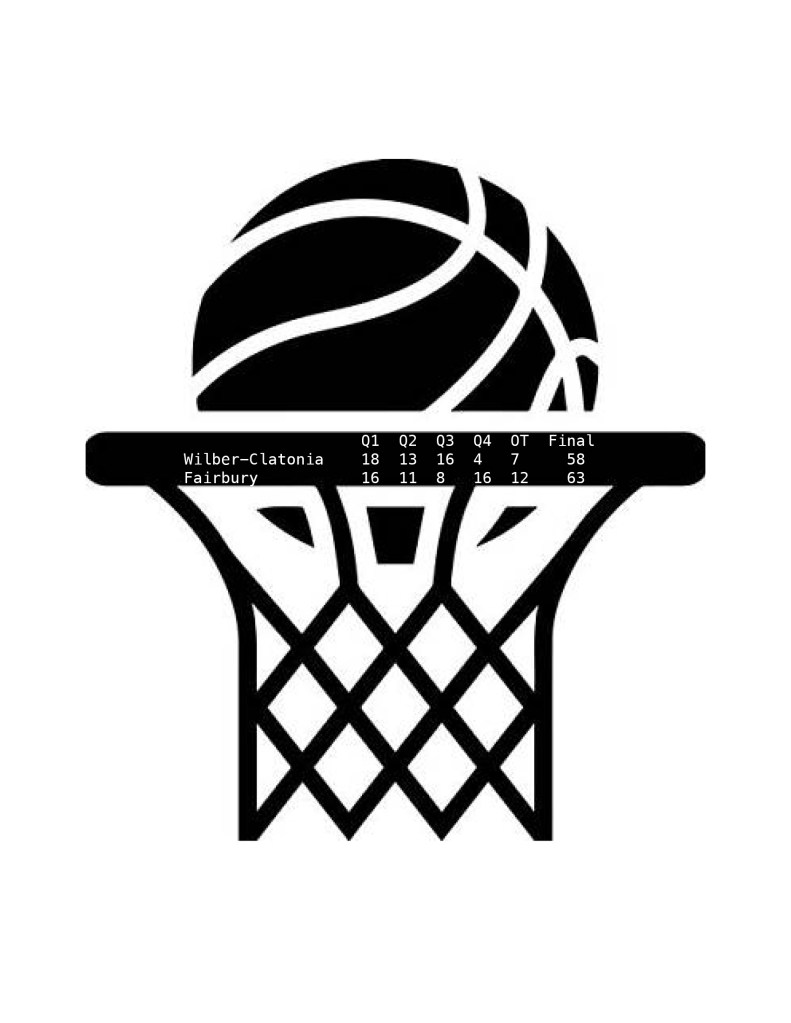 | | Q1 | Q2 | Q3 | Q4 | OT | Final |
|---|---|---|---|---|---|---|
| Wilber-Clatonia | 18 | 13 | 16 | 4 | 7 | 58 |
| Fairbury | 16 | 11 | 8 | 16 | 12 | 63 |