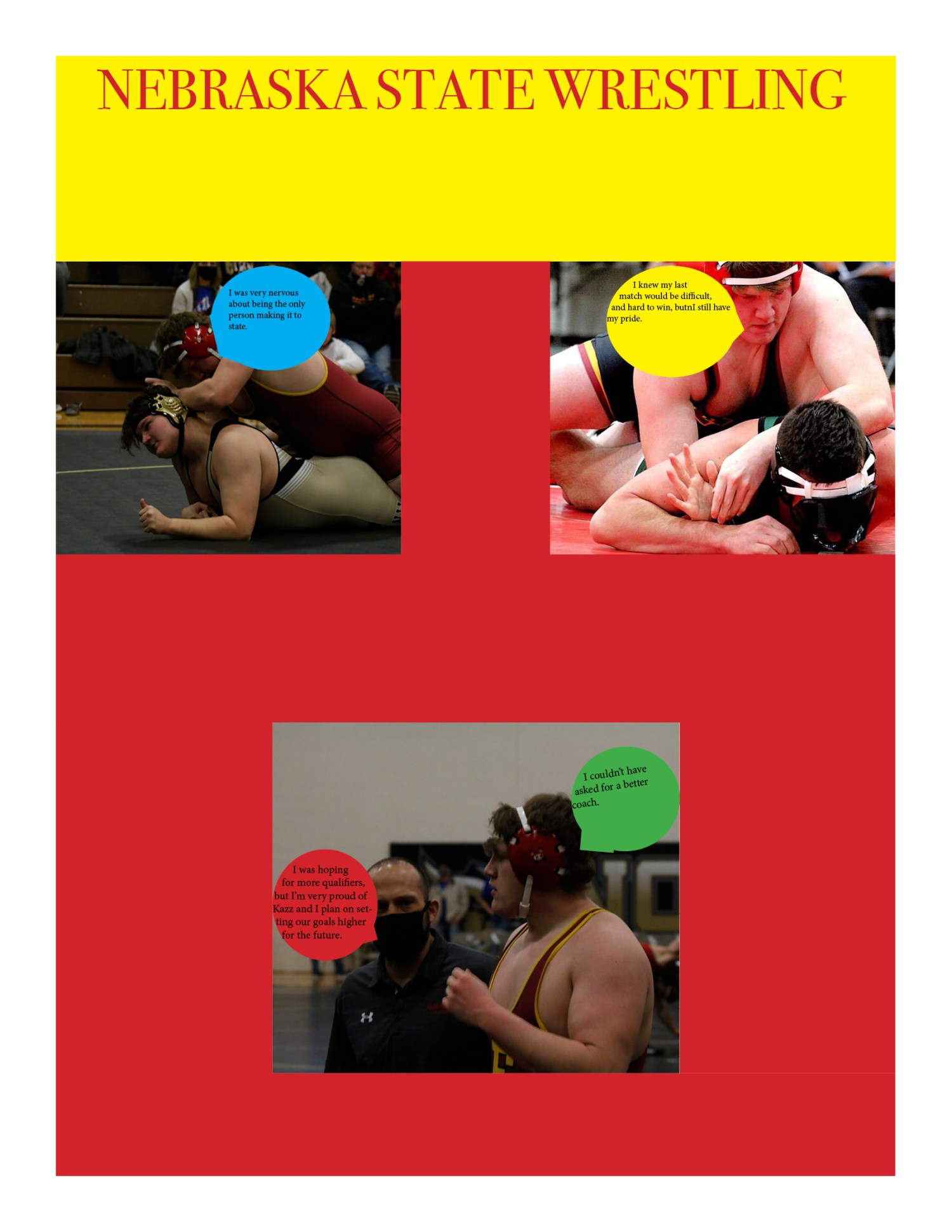 NEBRASKA STATE WRESTLING

I was very nervous about being the only person making it to state.

I knew my last match would be difficult, and hard to win, butnI still have my pride.

I couldn't have asked for a better coach.

I was hoping for more qualifiers, but I'm very proud of Kazz and I plan on setting our goals higher for the future.