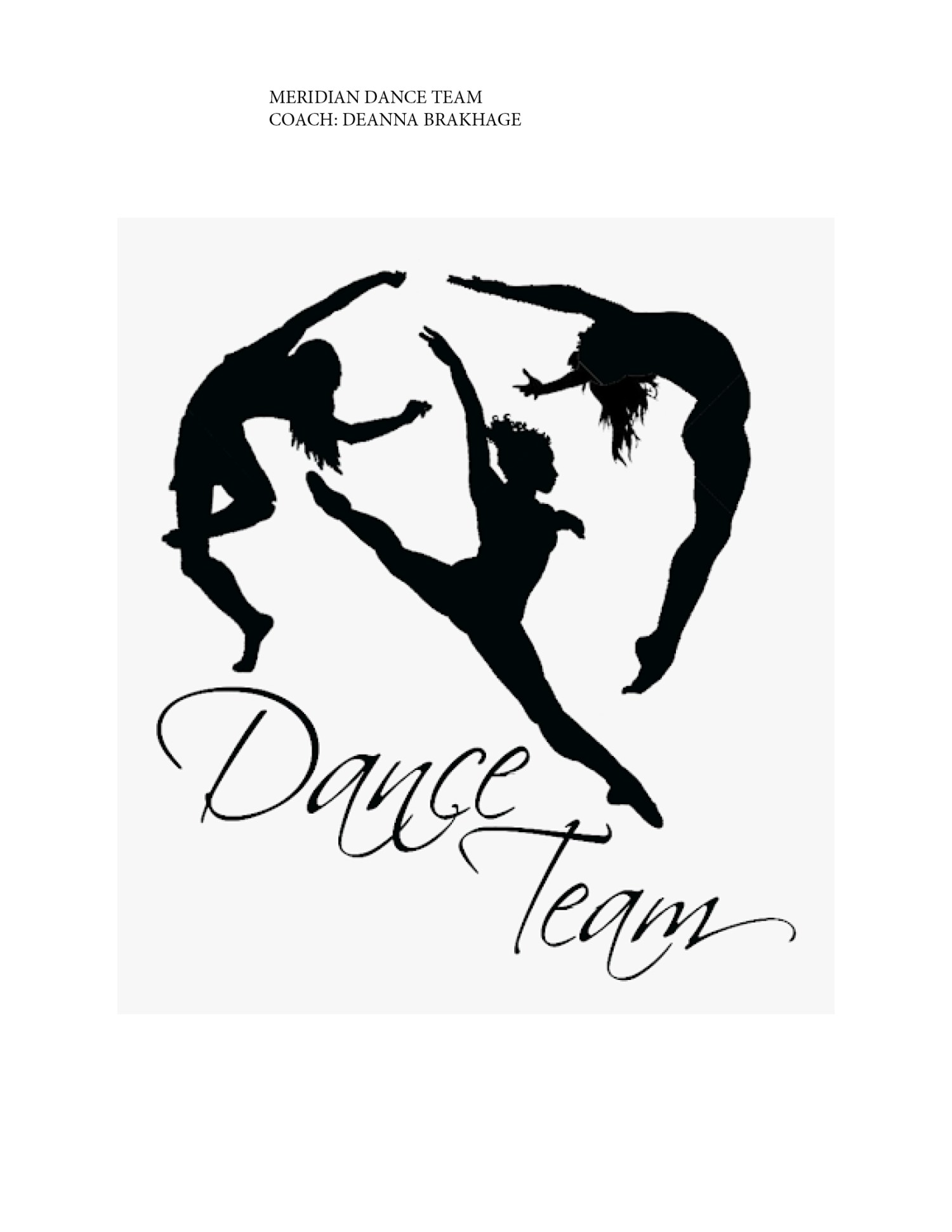 MERIDIAN DANCE TEAM
COACH: DEANNA BRAKHAGE

Dance Team