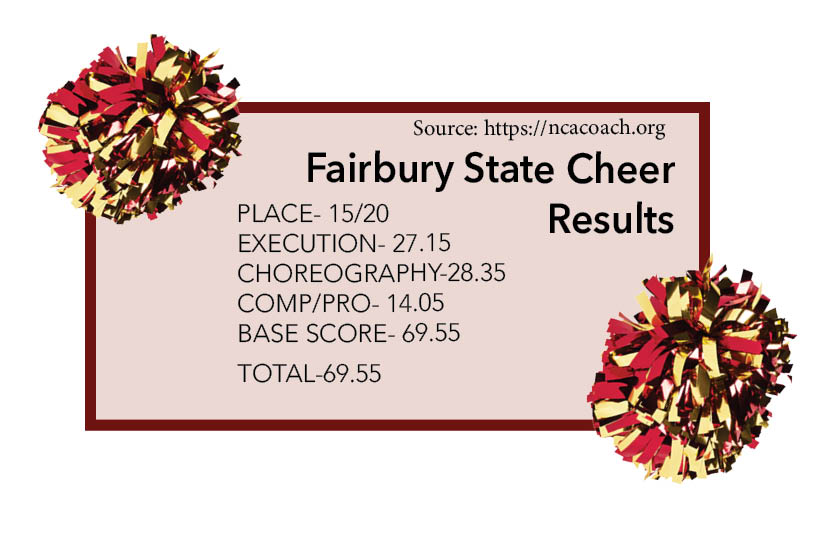 Source: https://ncacoach.org

Fairbury State Cheer Results

PLACE- 15/20
EXECUTION- 27.15
CHOREOGRAPHY-28.35
COMP/PRO- 14.05
BASE SCORE- 69.55

TOTAL-69.55